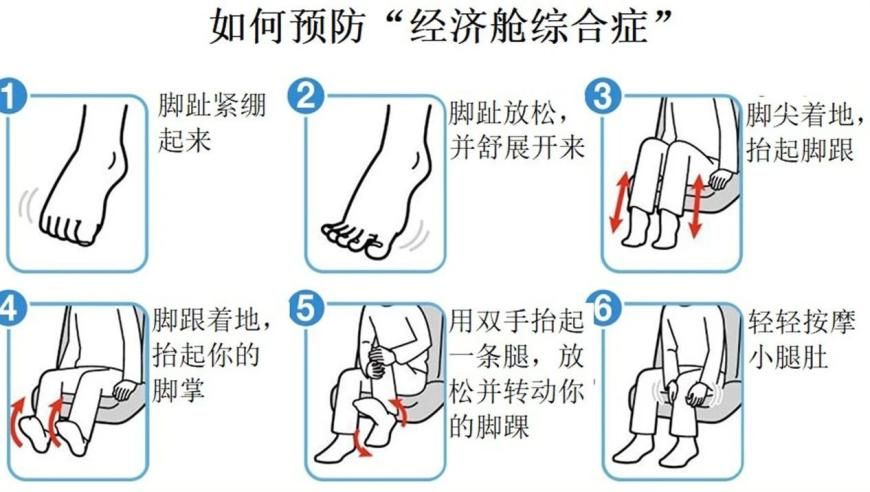 如何预防“经济舱综合症”

1
脚趾紧绷起来

2
脚趾放松，并舒展开来

3
脚尖着地，抬起脚跟

4
脚跟着地，抬起你的脚掌

5
用双手抬起一条腿，放松并转动你的脚踝

6
轻轻按摩小腿肚